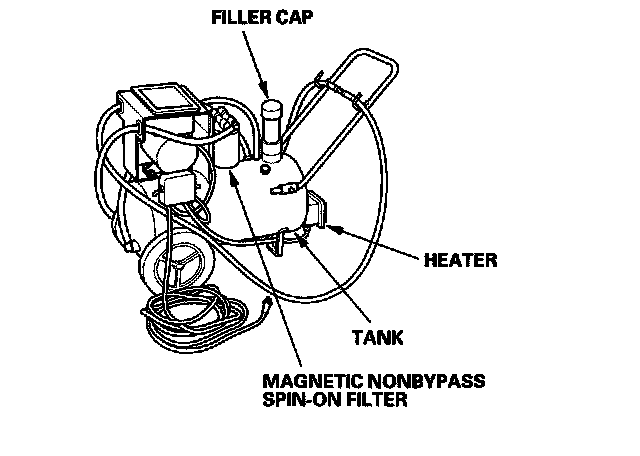 FILLER CAP

HEATER

TANK

MAGNETIC NONBYPASS SPIN-ON FILTER