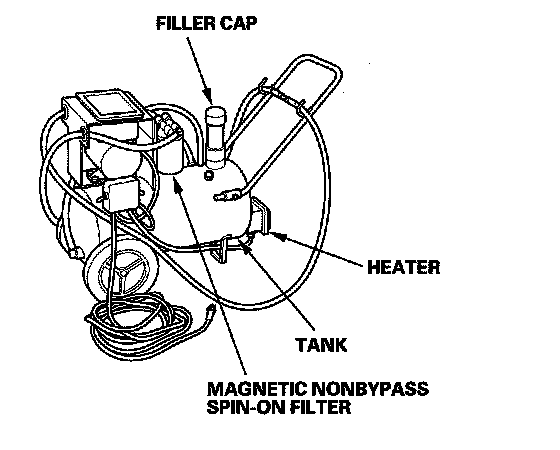 FILLER CAP

HEATER

TANK

MAGNETIC NONBYPASS SPIN-ON FILTER