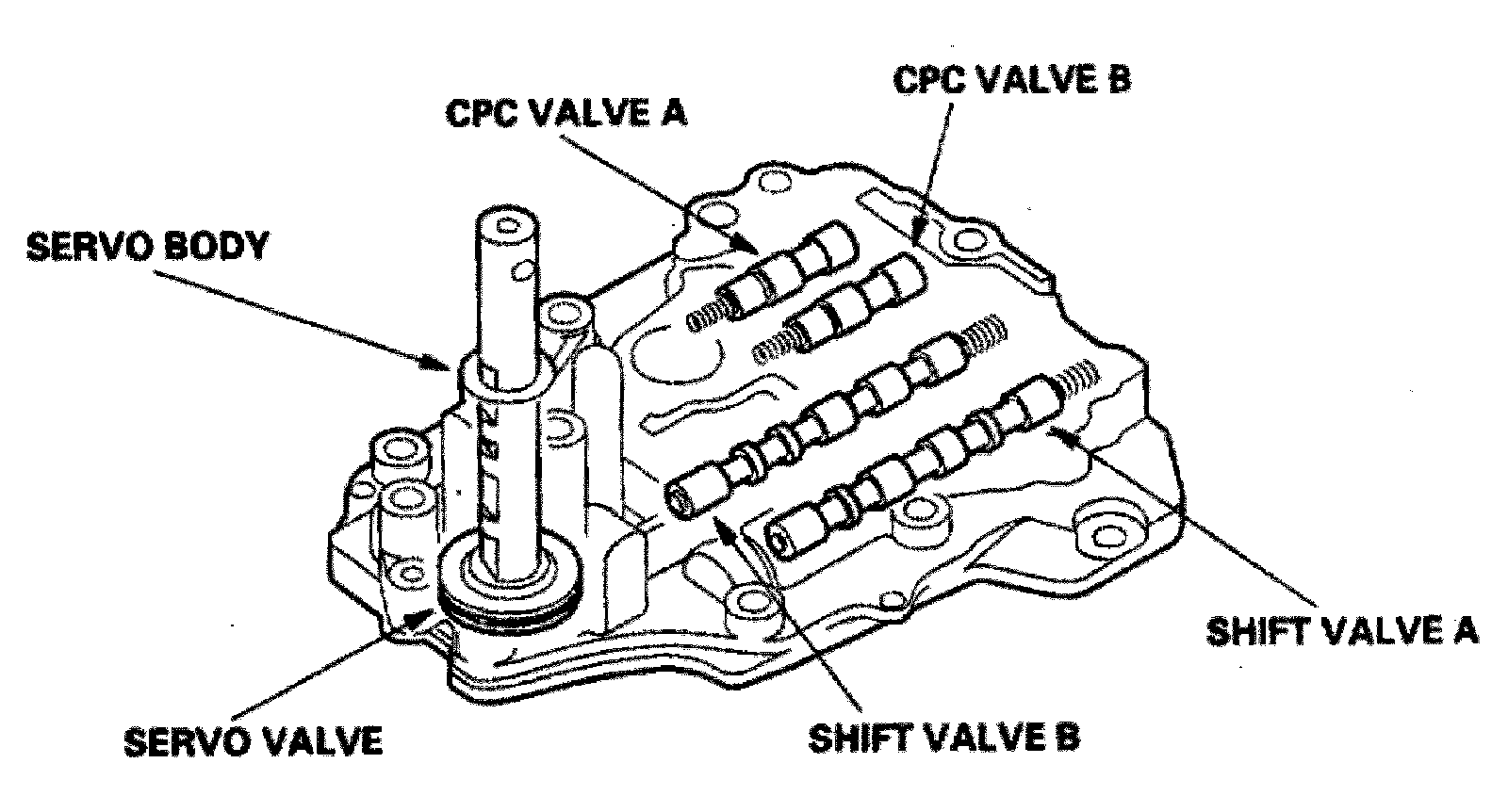 CPC VALVE B
CPC VALVE A
SERVO BODY
SHIFT VALVE A
SERVO VALVE
SHIFT VALVE B