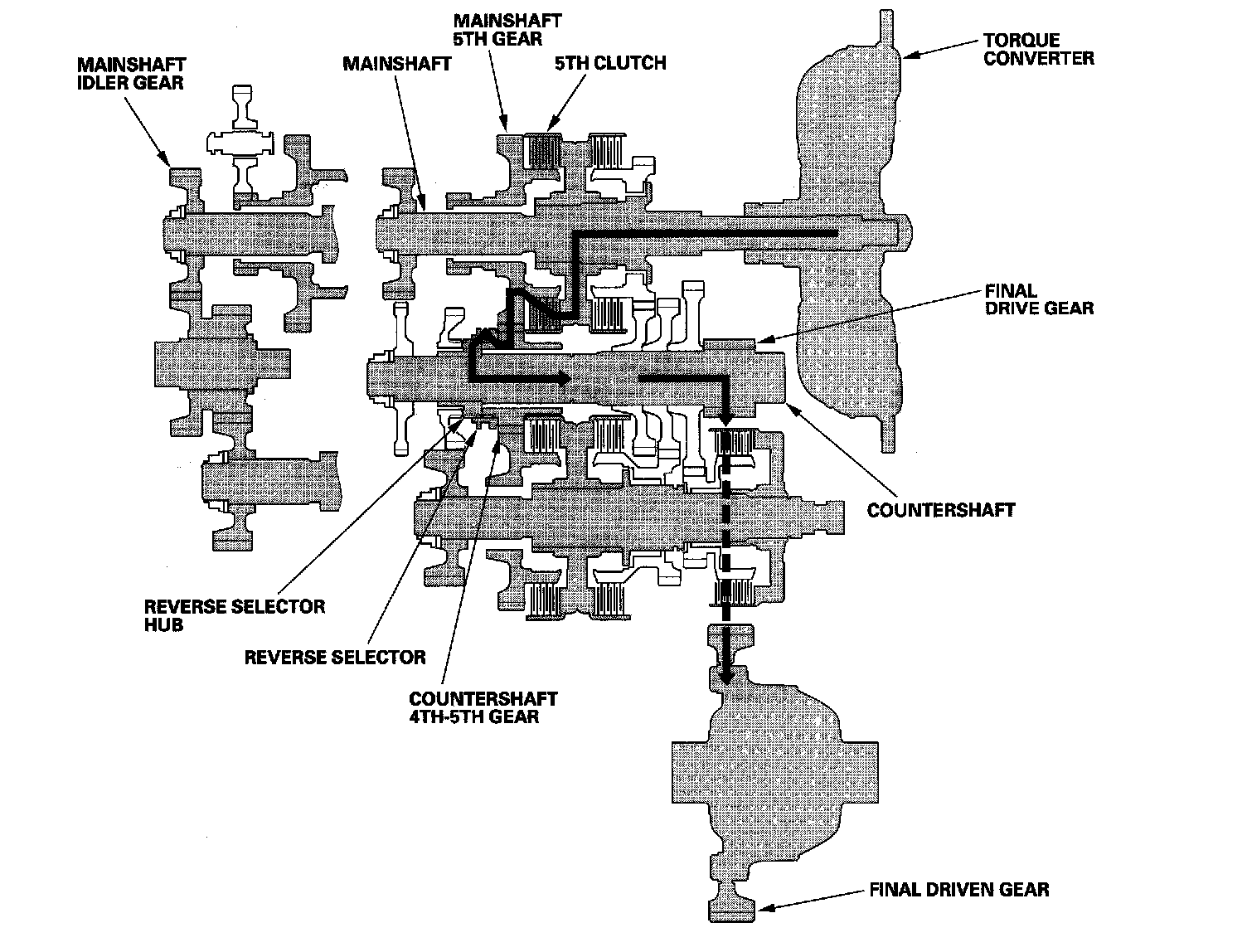 MAINSHAFT
IDLER GEAR

MAINSHAFT

MAINSHAFT
5TH GEAR

5TH CLUTCH

TORQUE
CONVERTER

FINAL
DRIVE GEAR

COUNTERSHAFT

REVERSE SELECTOR
HUB

REVERSE SELECTOR

COUNTERSHAFT
4TH-5TH GEAR

FINAL DRIVEN GEAR