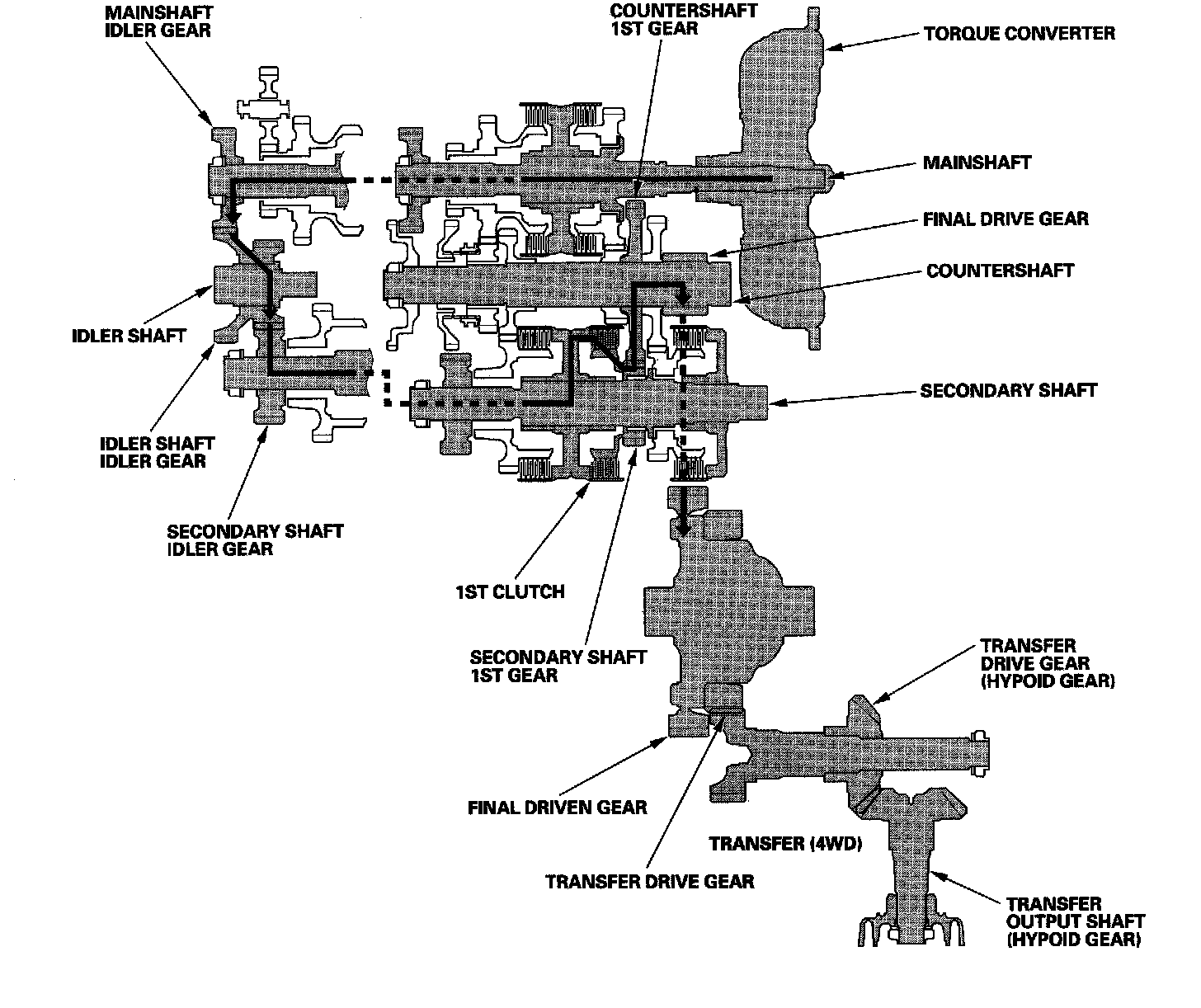 MAINSHAFT IDLER GEAR

COUNTERSHAFT 1ST GEAR

TORQUE CONVERTER

MAINSHAFT

FINAL DRIVE GEAR

COUNTERSHAFT

IDLER SHAFT

SECONDARY SHAFT

IDLER SHAFT IDLER GEAR

SECONDARY SHAFT IDLER GEAR

1ST CLUTCH

SECONDARY SHAFT 1ST GEAR

TRANSFER DRIVE GEAR (HYPOID GEAR)

FINAL DRIVEN GEAR

TRANSFER (4WD)

TRANSFER DRIVE GEAR

TRANSFER OUTPUT SHAFT (HYPOID GEAR)