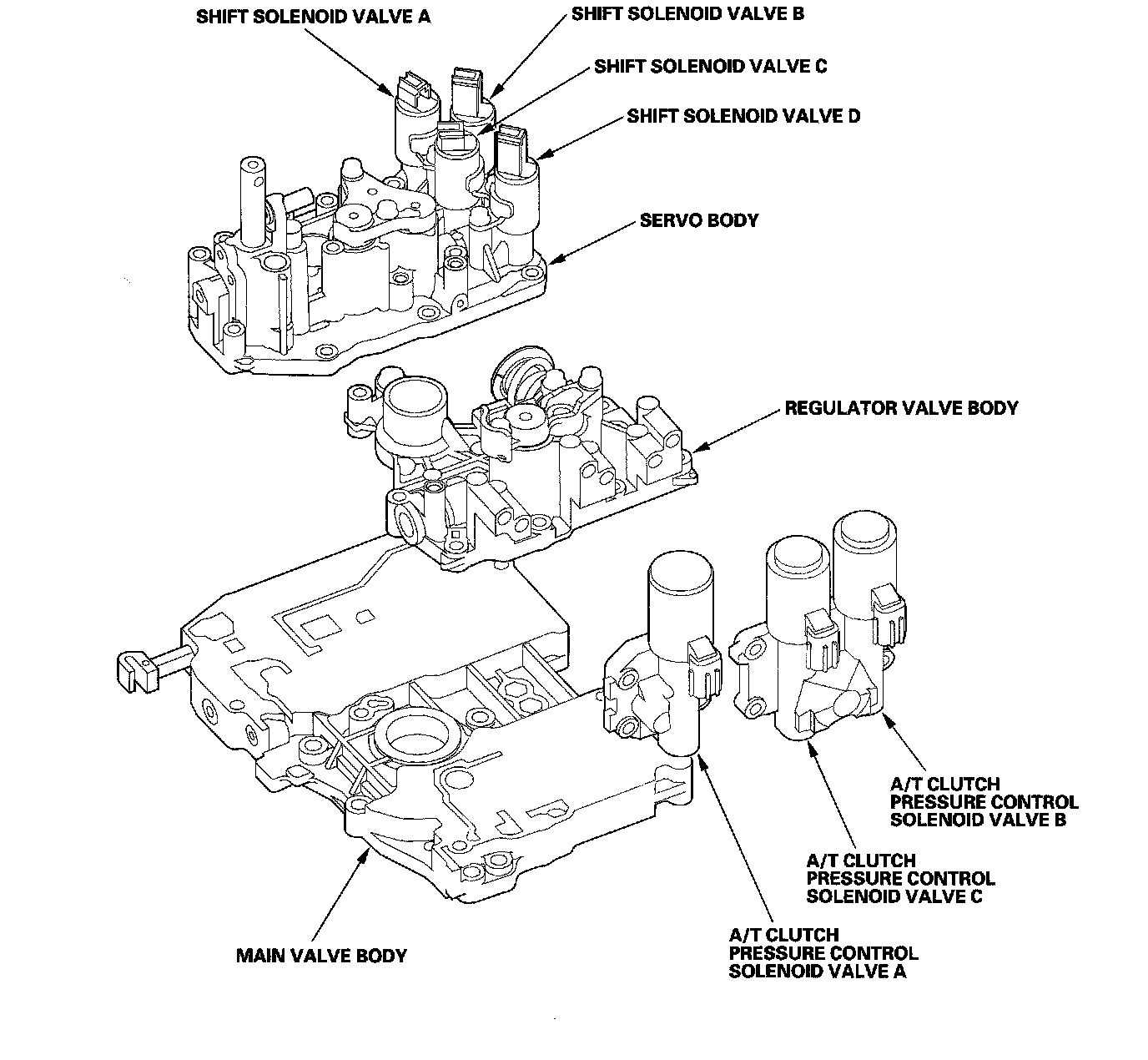 SHIFT SOLENOID VALVE A

SHIFT SOLENOID VALVE B

SHIFT SOLENOID VALVE C

SHIFT SOLENOID VALVE D

SERVO BODY

REGULATOR VALVE BODY

A/T CLUTCH PRESSURE CONTROL SOLENOID VALVE B

A/T CLUTCH PRESSURE CONTROL SOLENOID VALVE C

A/T CLUTCH PRESSURE CONTROL SOLENOID VALVE A

MAIN VALVE BODY