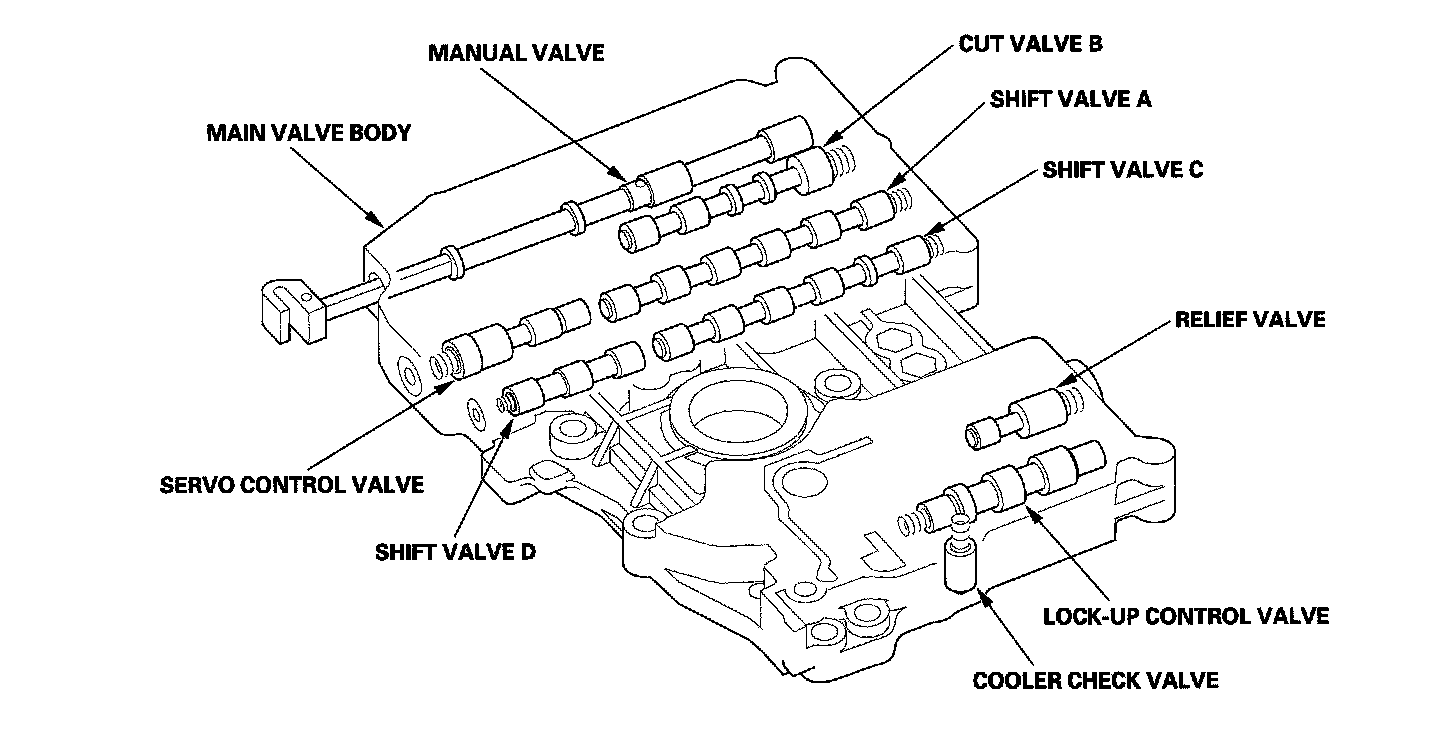 MANUAL VALVE
CUT VALVE B
SHIFT VALVE A
MAIN VALVE BODY
SHIFT VALVE C
RELIEF VALVE
SERVO CONTROL VALVE
SHIFT VALVE D
LOCK-UP CONTROL VALVE
COOLER CHECK VALVE