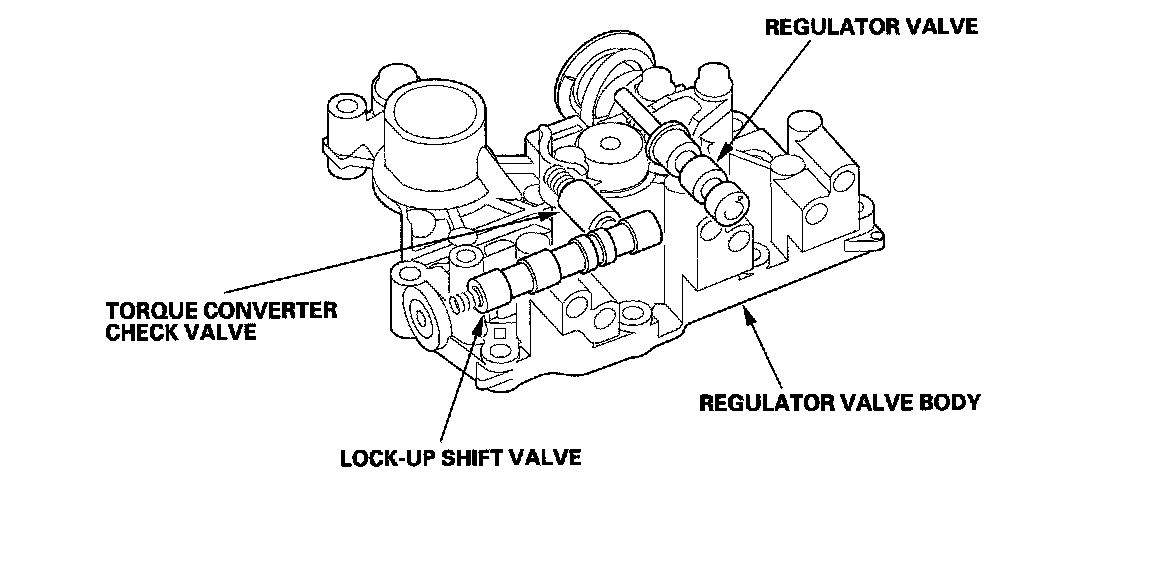 REGULATOR VALVE

TORQUE CONVERTER
CHECK VALVE

REGULATOR VALVE BODY

LOCK-UP SHIFT VALVE