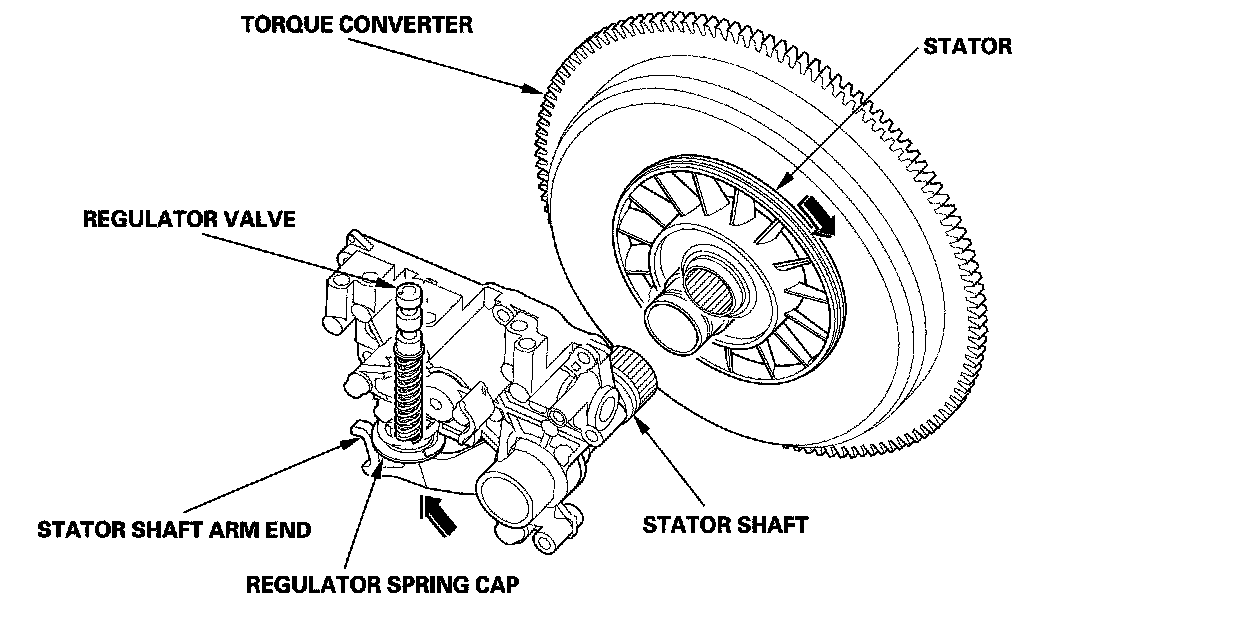 TORQUE CONVERTER

STATOR

REGULATOR VALVE

STATOR SHAFT ARM END

STATOR SHAFT

REGULATOR SPRING CAP