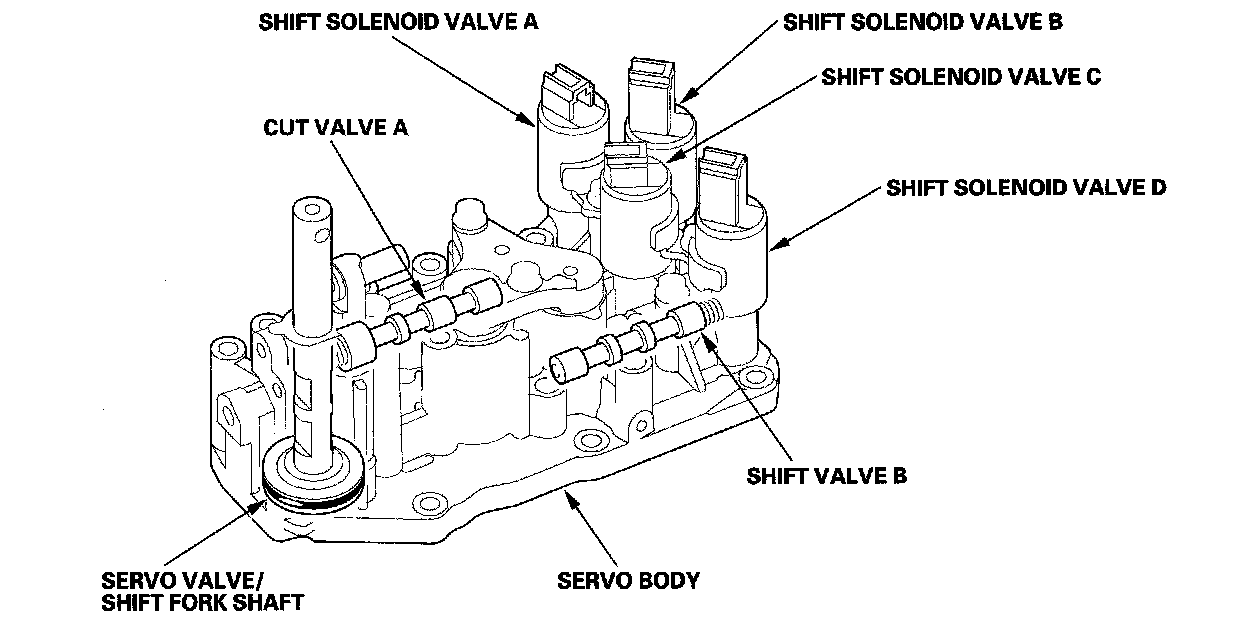 SHIFT SOLENOID VALVE A
SHIFT SOLENOID VALVE B
SHIFT SOLENOID VALVE C
CUT VALVE A
SHIFT SOLENOID VALVE D
SHIFT VALVE B
SERVO VALVE/
SHIFT FORK SHAFT
SERVO BODY