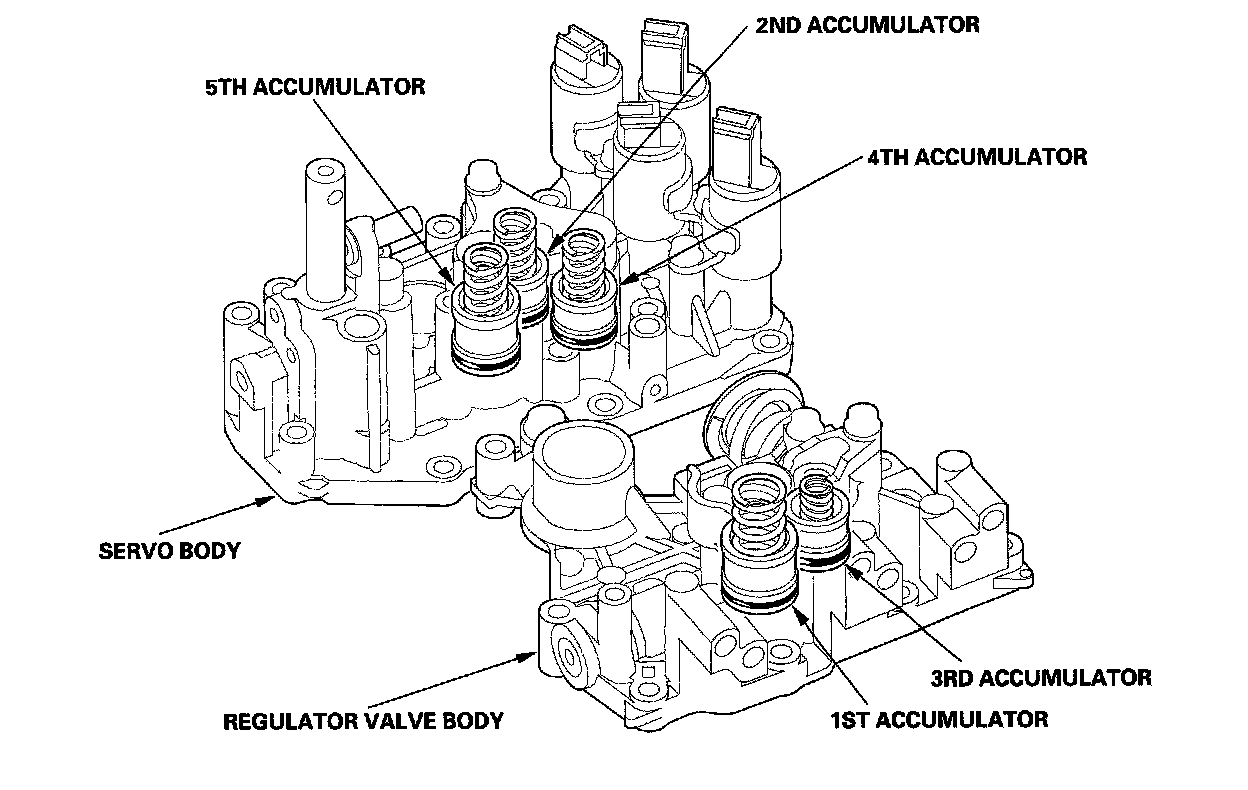 2ND ACCUMULATOR

5TH ACCUMULATOR

4TH ACCUMULATOR

SERVO BODY

3RD ACCUMULATOR

REGULATOR VALVE BODY

1ST ACCUMULATOR