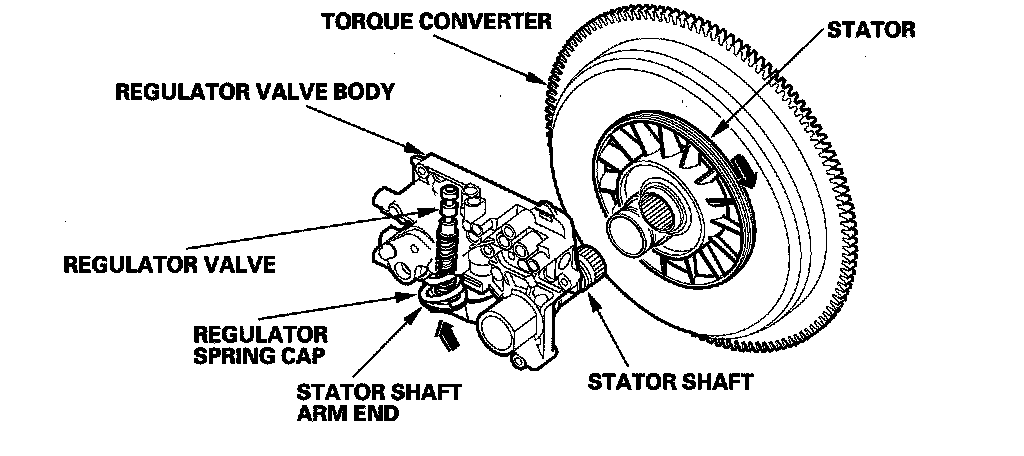 TORQUE CONVERTER

STATOR

REGULATOR VALVE BODY

REGULATOR VALVE

REGULATOR SPRING CAP

STATOR SHAFT ARM END

STATOR SHAFT