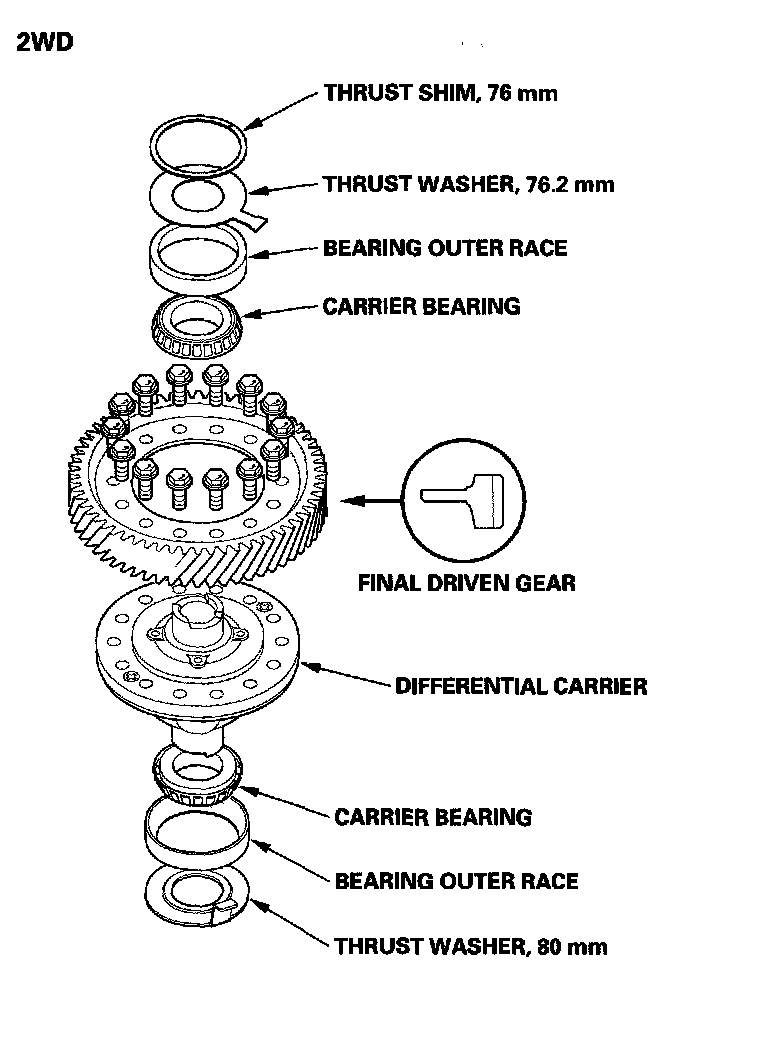 2WD

THRUST SHIM, 76 mm

THRUST WASHER, 76.2 mm

BEARING OUTER RACE

CARRIER BEARING

FINAL DRIVEN GEAR

DIFFERENTIAL CARRIER

CARRIER BEARING

BEARING OUTER RACE

THRUST WASHER, 80 mm