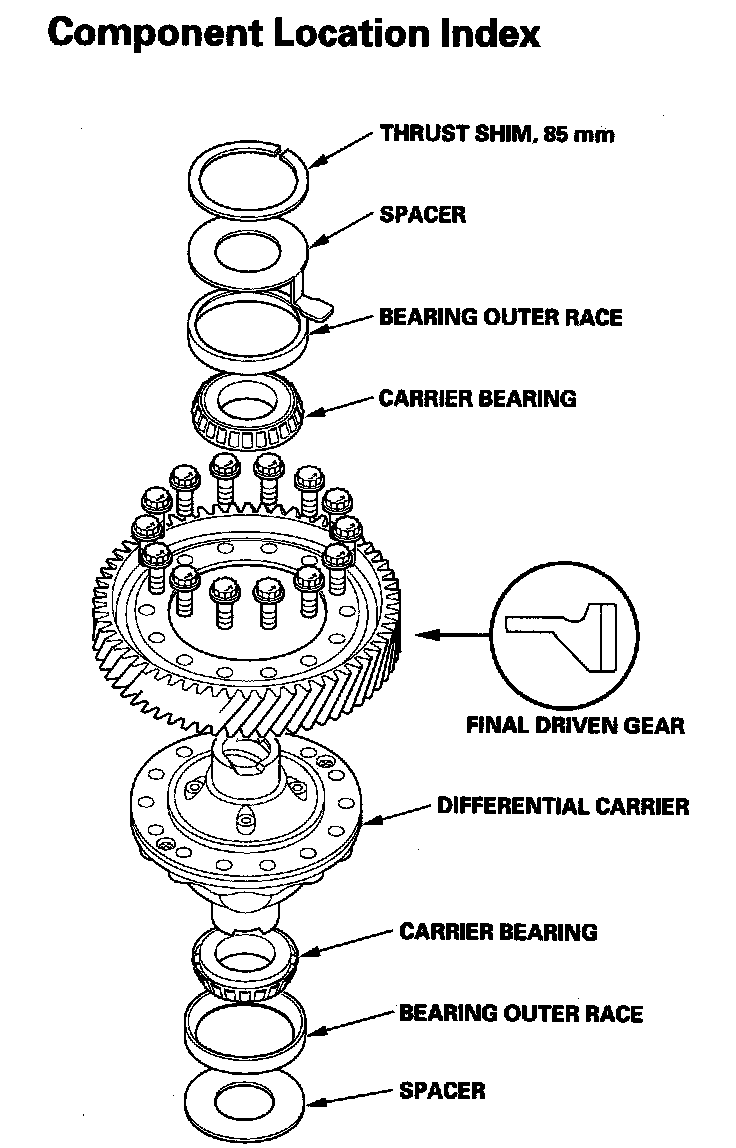 Component Location Index

THRUST SHIM, 85 mm

SPACER

BEARING OUTER RACE

CARRIER BEARING

FINAL DRIVEN GEAR

DIFFERENTIAL CARRIER

CARRIER BEARING

BEARING OUTER RACE

SPACER