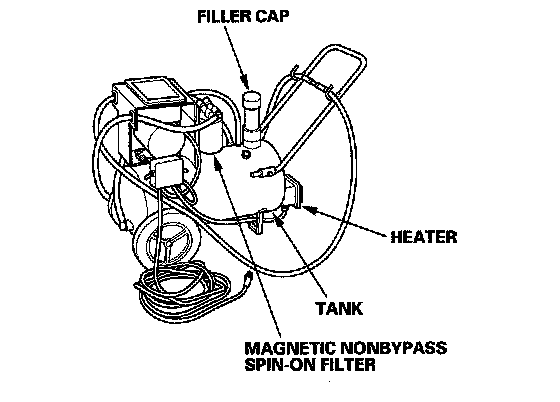 FILLER CAP

HEATER

TANK

MAGNETIC NONBYPASS
SPIN-ON FILTER