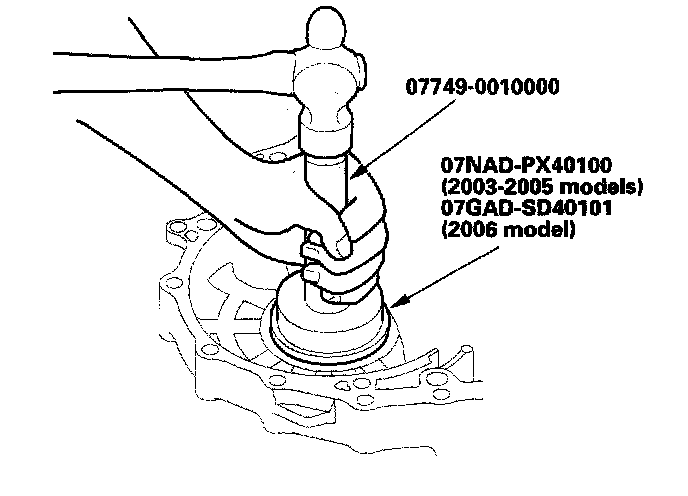 07749-0010000

07NAD-PX40100
(2003-2005 models)
07GAD-SD40101
(2006 model)