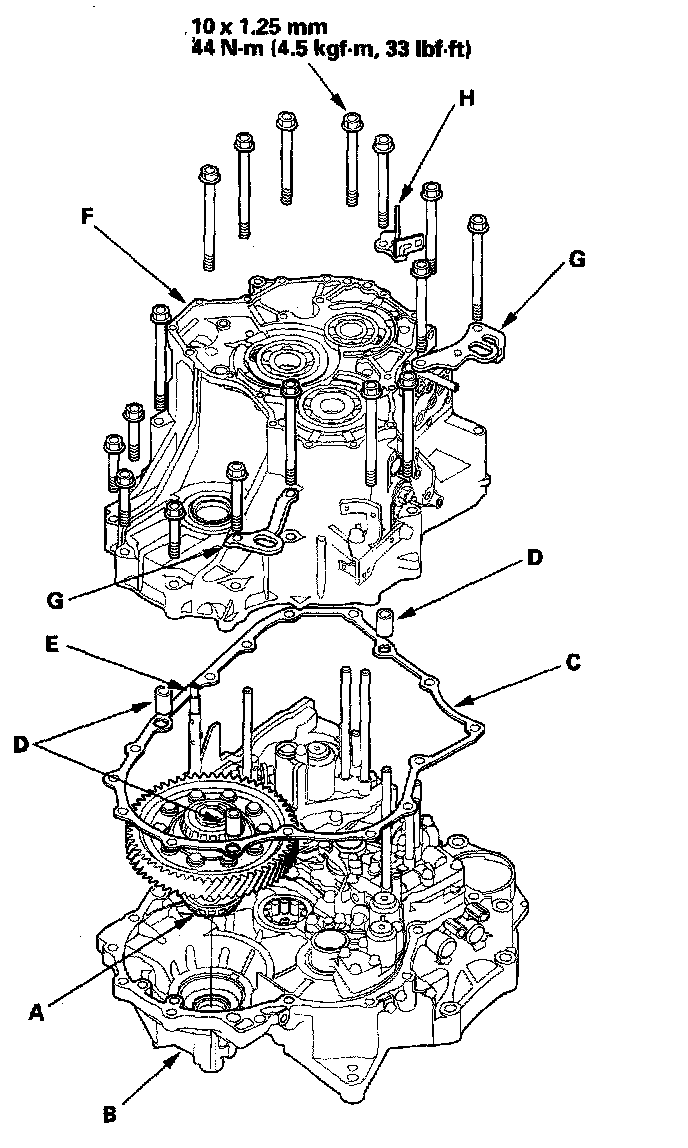 10 x 1.25 mm
44 N·m (4.5 kgf·m, 33 lbf·ft)

H

F

G

G

D

E

C

D

A

B