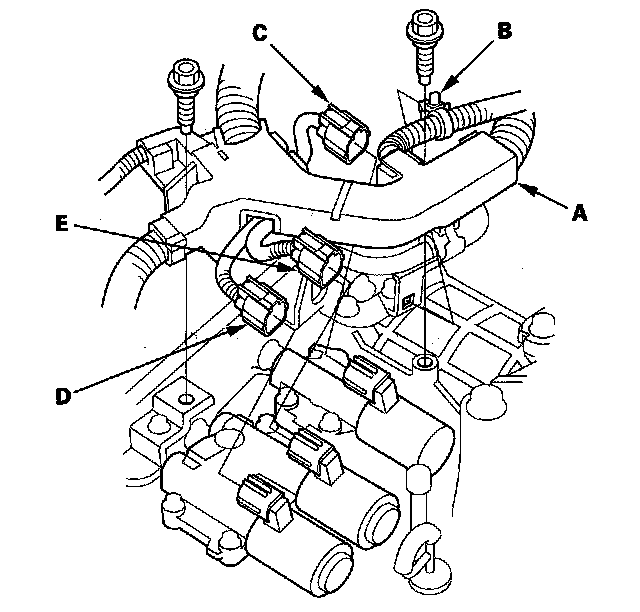 C
B
A
E
D