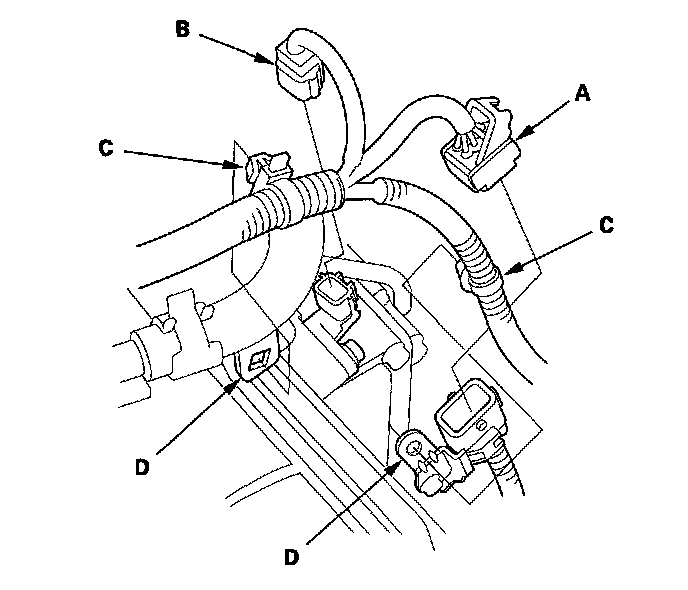 B
A
C
C
D
D