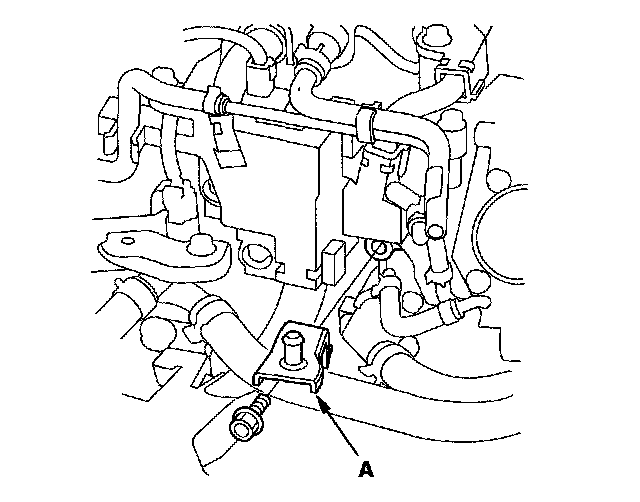 A