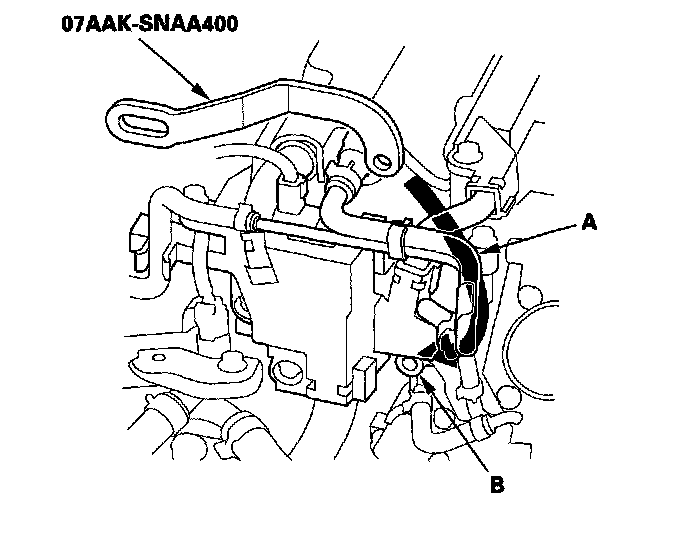 07AAK-SNAA400

A

B