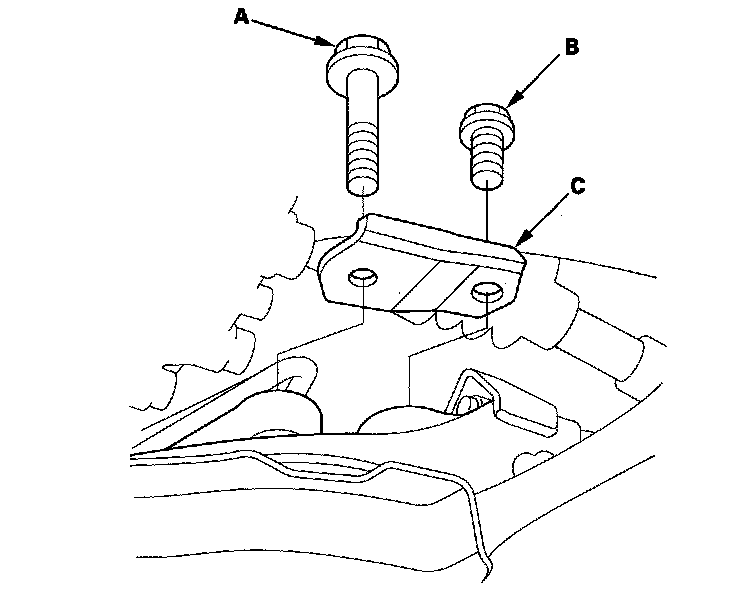 A
B
C