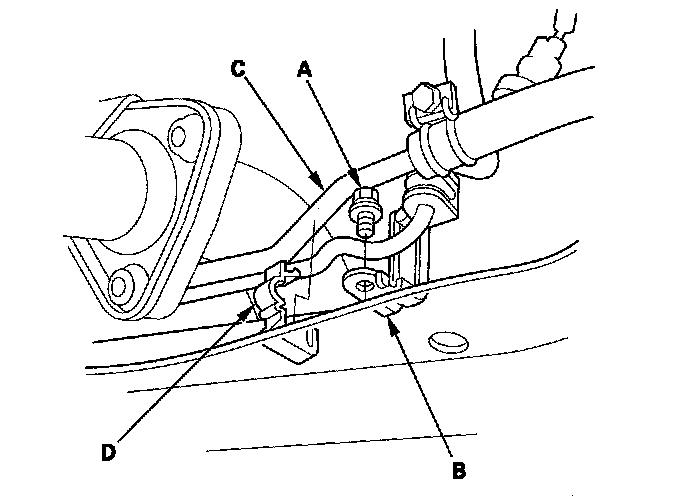 C
A
D
B