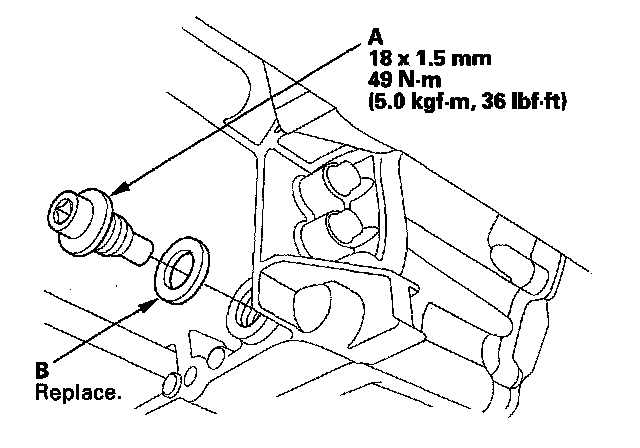 A
18 x 1.5 mm
49 N·m
(5.0 kgf·m, 36 lbf·ft)

B
Replace.