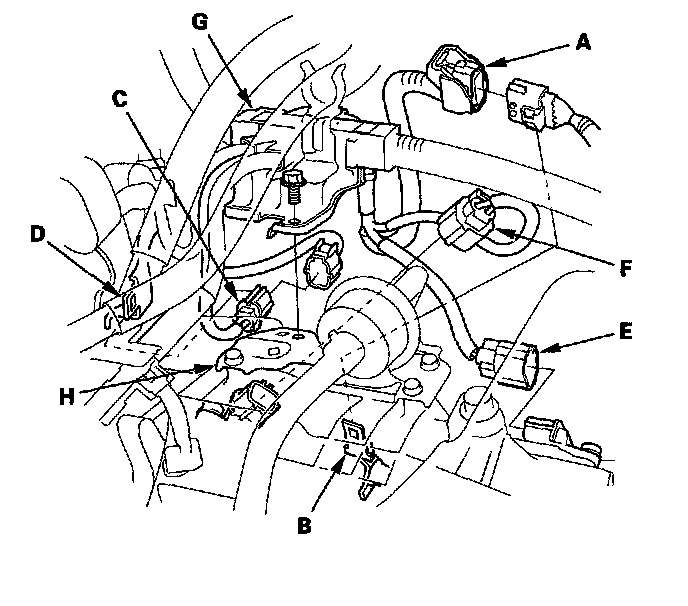 G
A
C
D
F
E
H
B