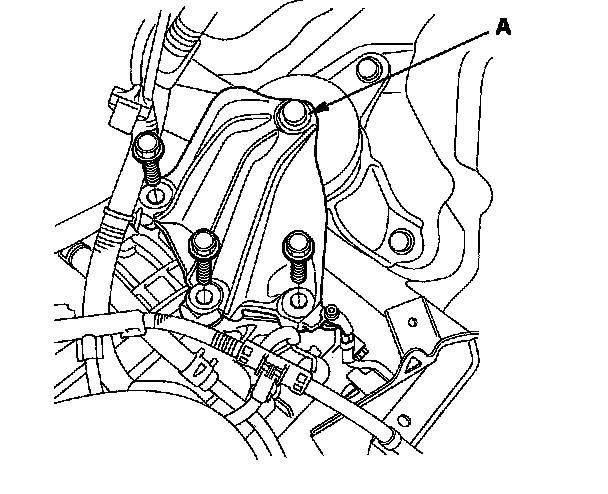 A