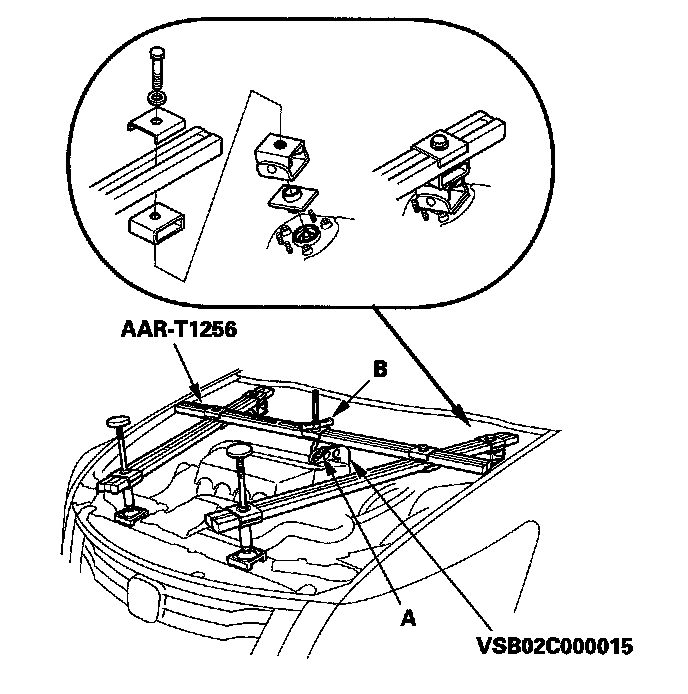 AAR-T1256

B

A

VSB02C000015