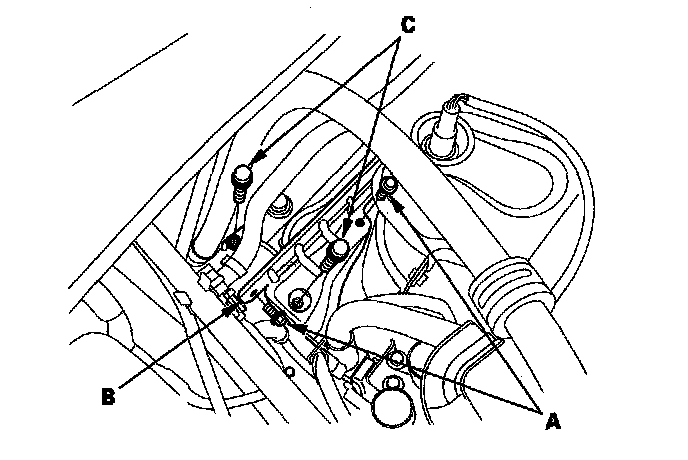 C

B

A