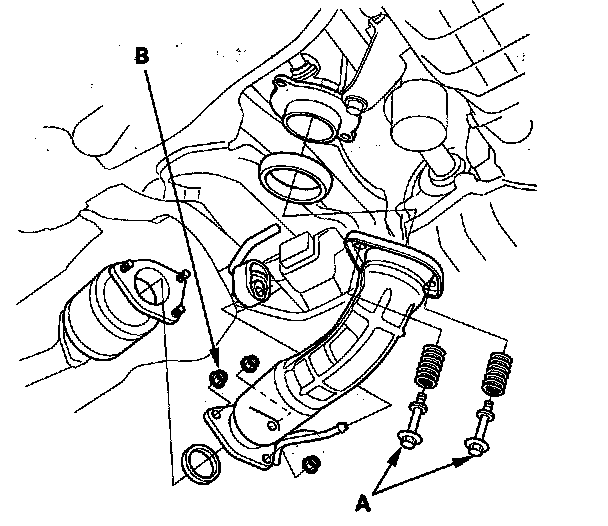 B

A