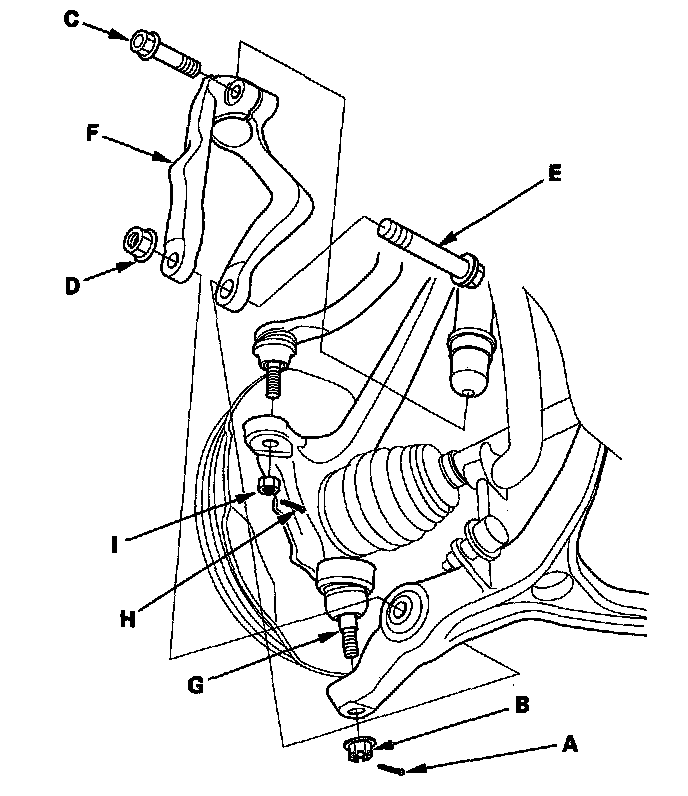 C
F
E
D
I
H
G
B
A