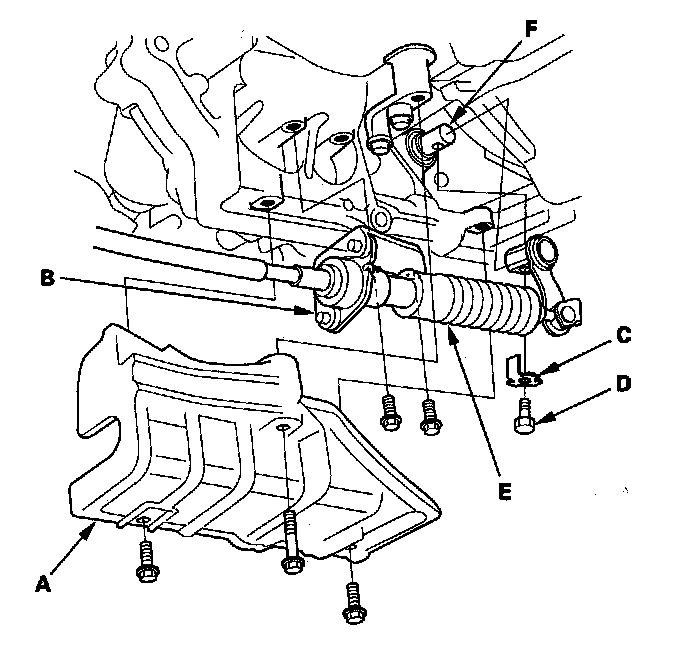 F
B
C
D
E
A