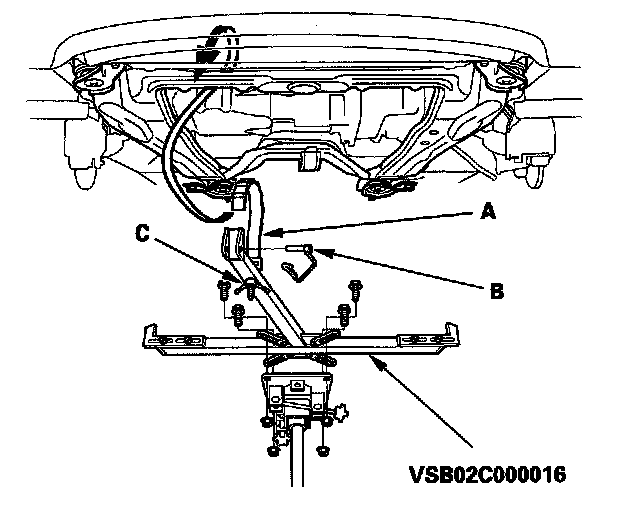 A

C

B

VSB02C000016