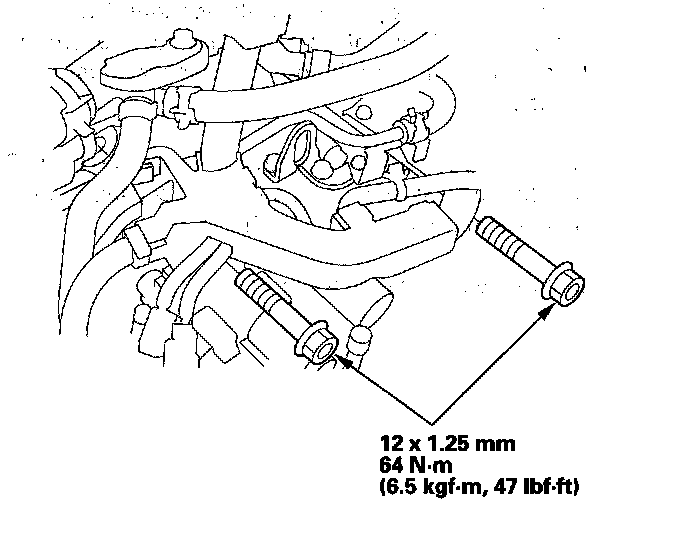 12 x 1.25 mm
64 N·m
(6.5 kgf·m, 47 lbf·ft)