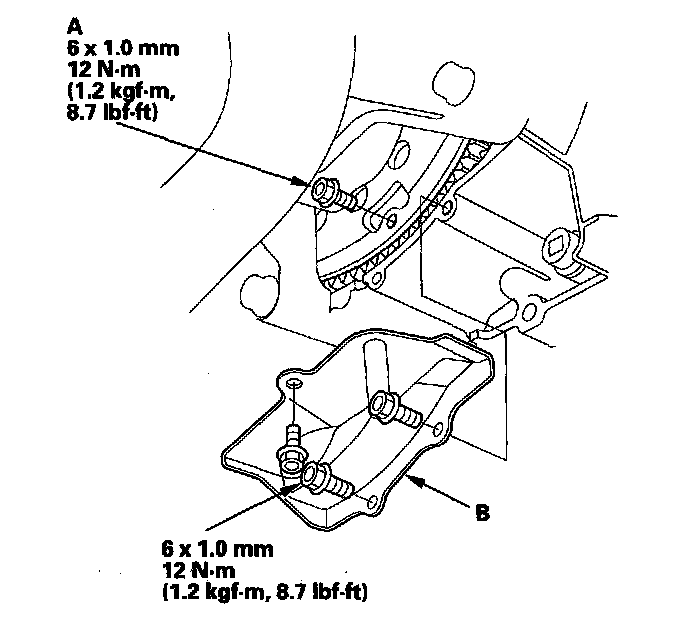 A
6 x 1.0 mm
12 N·m
(1.2 kgf·m,
8.7 lbf·ft)

B

6 x 1.0 mm
12 N·m
(1.2 kgf·m, 8.7 lbf·ft)