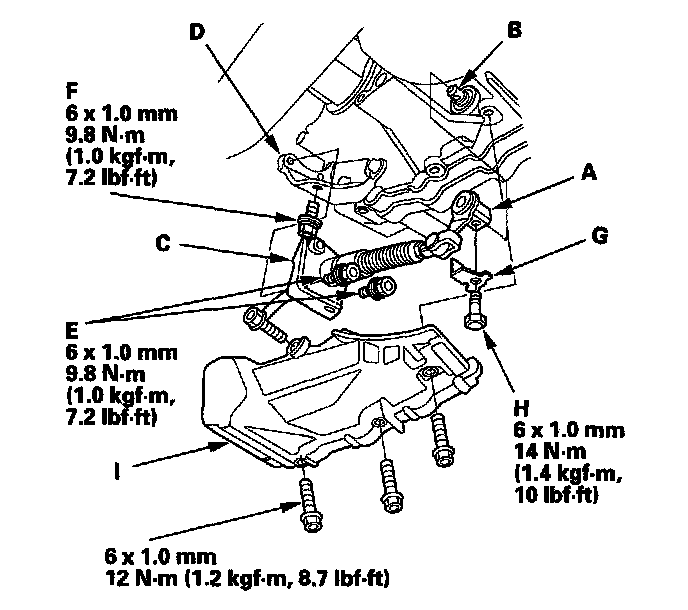 D

B

F
6 x 1.0 mm
9.8 N·m
(1.0 kgf·m,
7.2 lbf·ft)

A

C

G

E
6 x 1.0 mm
9.8 N·m
(1.0 kgf·m,
7.2 lbf·ft)

H
6 x 1.0 mm
14 N·m
(1.4 kgf·m,
10 lbf·ft)

I

6 x 1.0 mm
12 N·m (1.2 kgf·m, 8.7 lbf·ft)