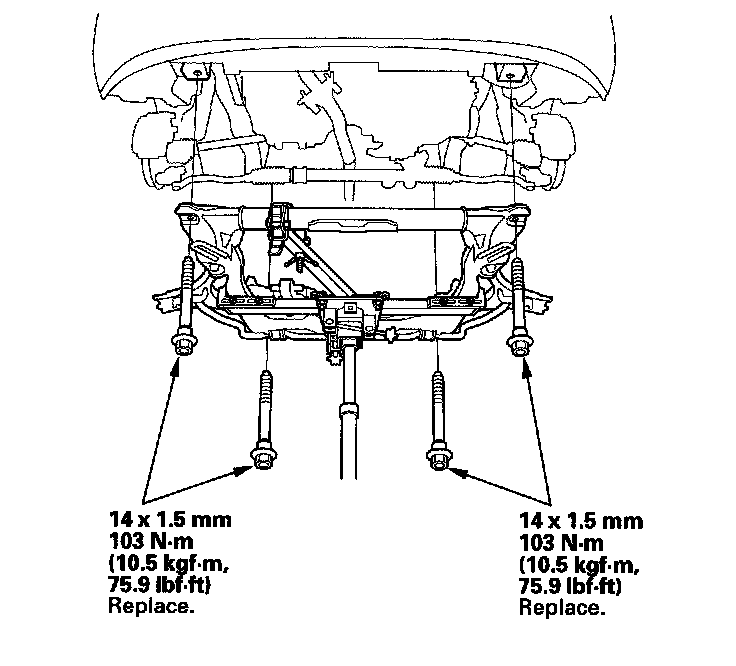 14 x 1.5 mm
103 N·m
(10.5 kgf·m,
75.9 lbf·ft)
Replace.

14 x 1.5 mm
103 N·m
(10.5 kgf·m,
75.9 lbf·ft)
Replace.