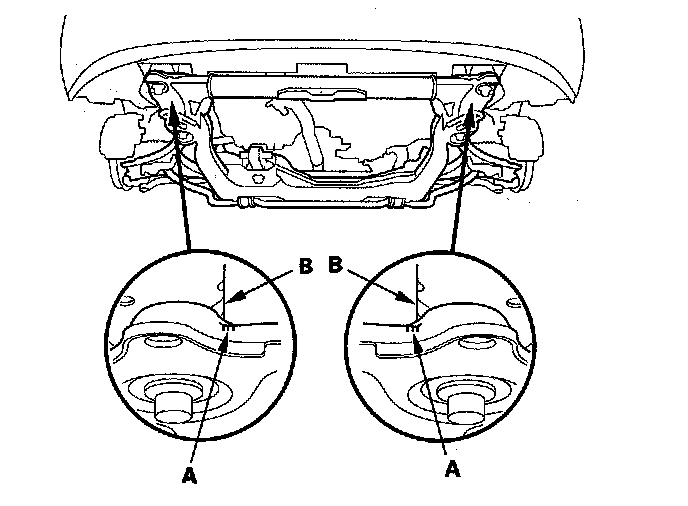 B
B
A
A