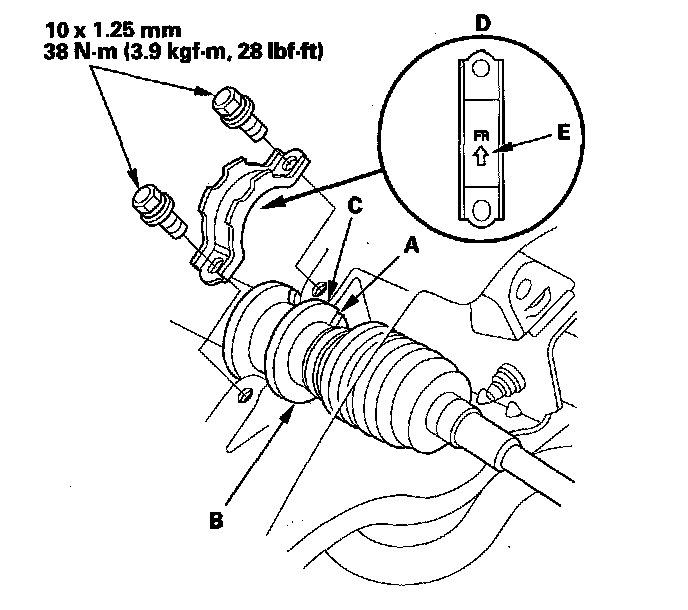 10 x 1.25 mm
38 N·m (3.9 kgf·m, 28 lbf·ft)

D

FR

E

C

A

B