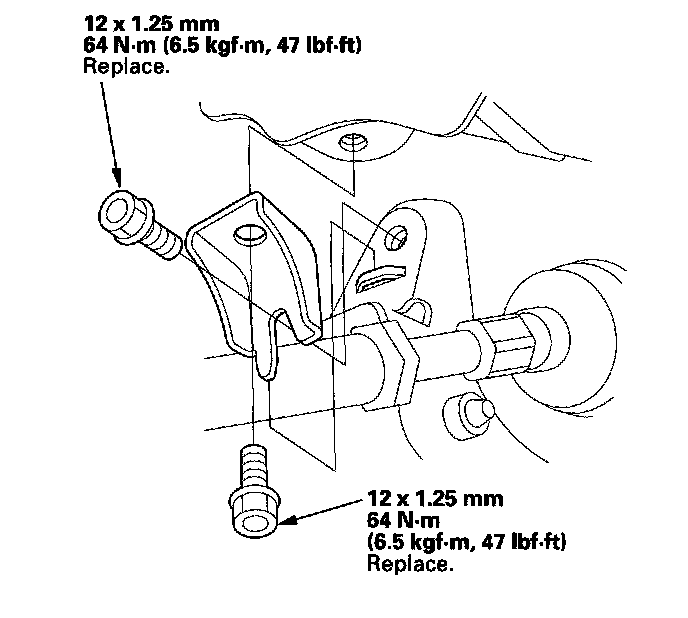 12 x 1.25 mm
64 N·m (6.5 kgf·m, 47 lbf·ft)
Replace.

12 x 1.25 mm
64 N·m
(6.5 kgf·m, 47 lbf·ft)
Replace.