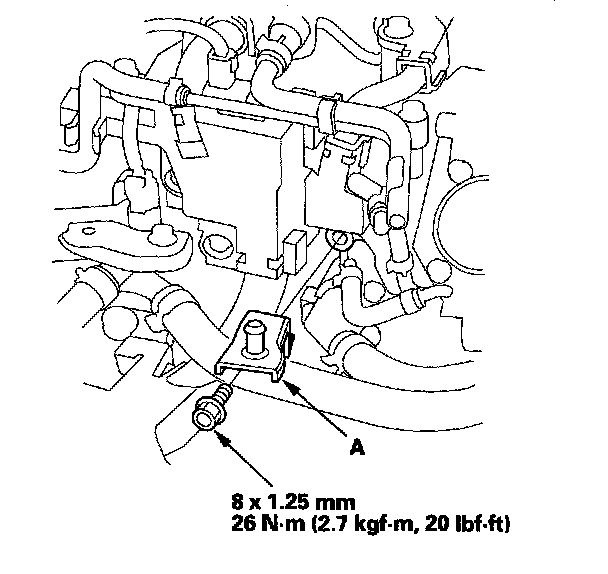 A

8 x 1.25 mm
26 N·m (2.7 kgf·m, 20 lbf·ft)