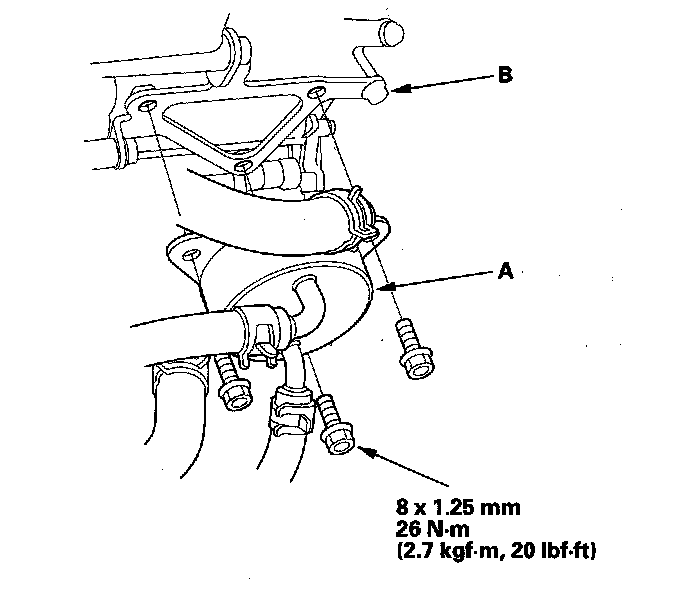 B

A

8 x 1.25 mm
26 N·m
(2.7 kgf·m, 20 lbf·ft)