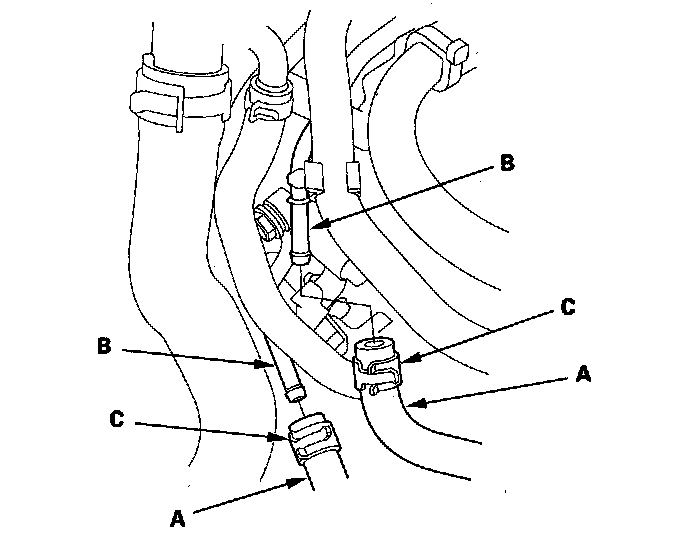 B
C
B
A
C
A