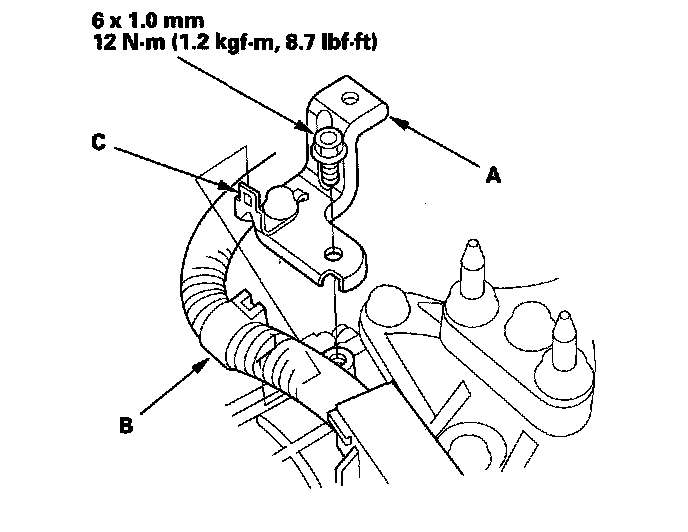 6 x 1.0 mm
12 N·m (1.2 kgf·m, 8.7 lbf·ft)

C

A

B