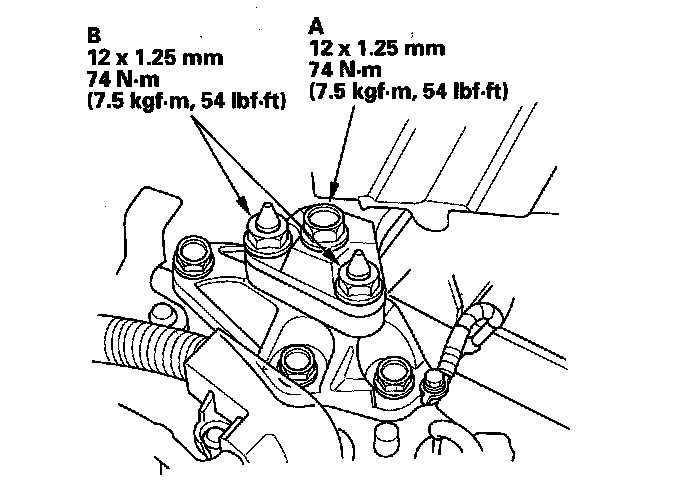 B
12 x 1.25 mm
74 N·m
(7.5 kgf·m, 54 lbf·ft)

A
12 x 1.25 mm
74 N·m
(7.5 kgf·m, 54 lbf·ft)