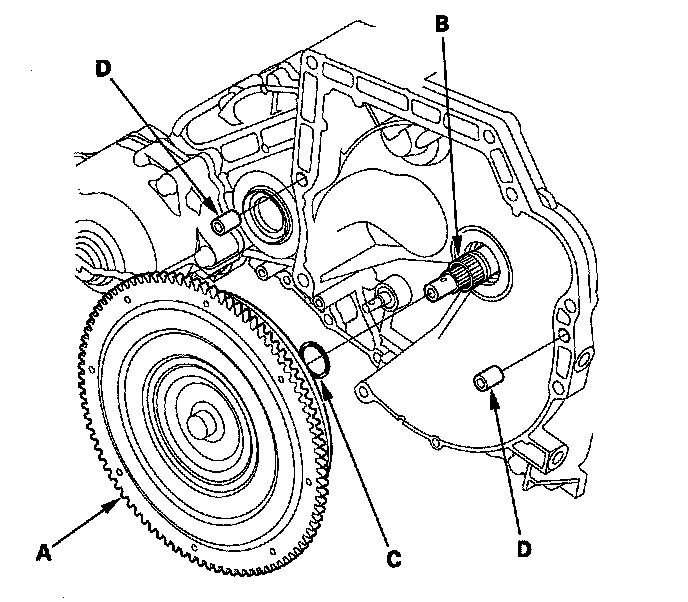 D
B
A
C
D