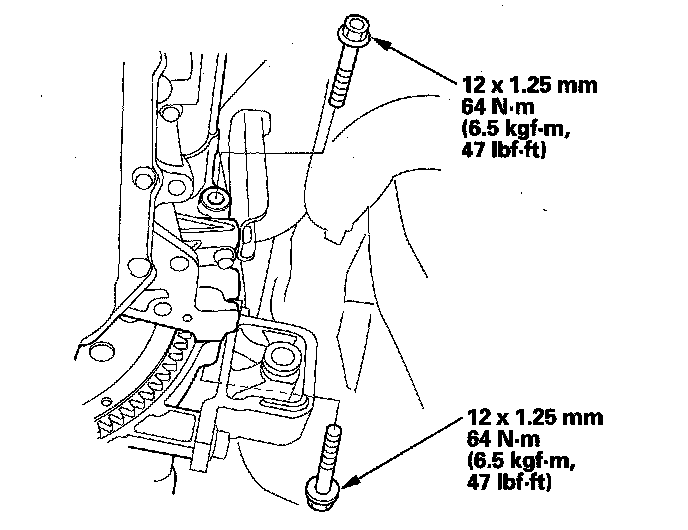 12 x 1.25 mm
64 N·m
(6.5 kgf·m,
47 lbf·ft)

12 x 1.25 mm
64 N·m
(6.5 kgf·m,
47 lbf·ft)