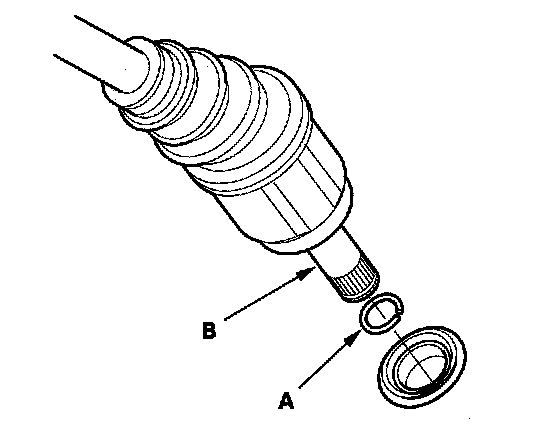 B

A