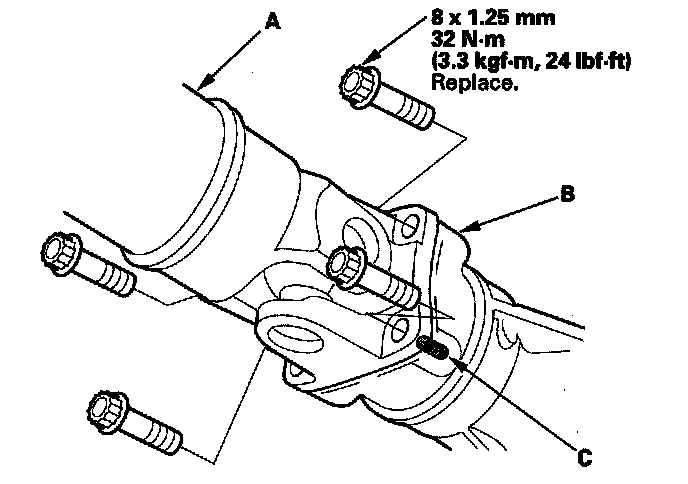 A

8 x 1.25 mm
32 N·m
(3.3 kgf·m, 24 lbf·ft)
Replace.

B

C