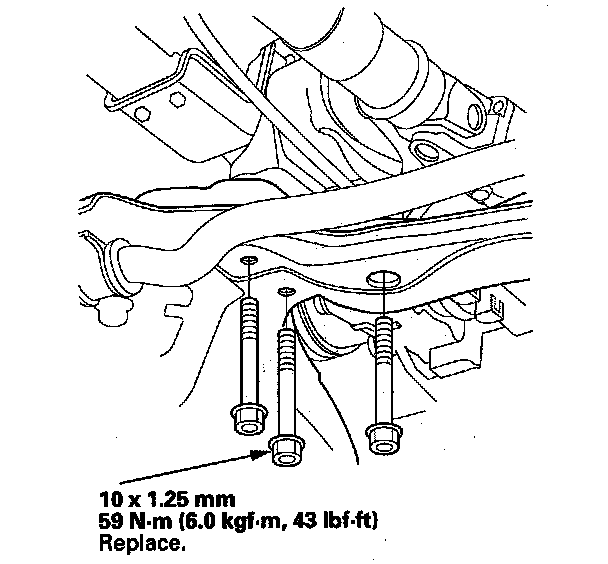 10 x 1.25 mm
59 N·m (6.0 kgf·m, 43 lbf·ft)
Replace.