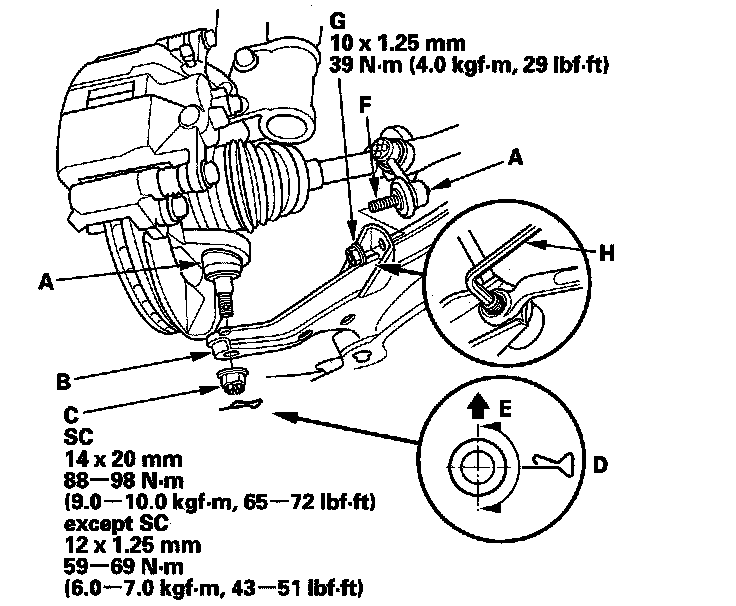 G
10 x 1.25 mm
39 N·m (4.0 kgf·m, 29 lbf·ft)

F

A

H

A

B

C
SC
14 x 20 mm
88—98 N·m
(9.0—10.0 kgf·m, 65—72 lbf·ft)
except SC
12 x 1.25 mm
59—69 N·m
(6.0—7.0 kgf·m, 43—51 lbf·ft)

E

D